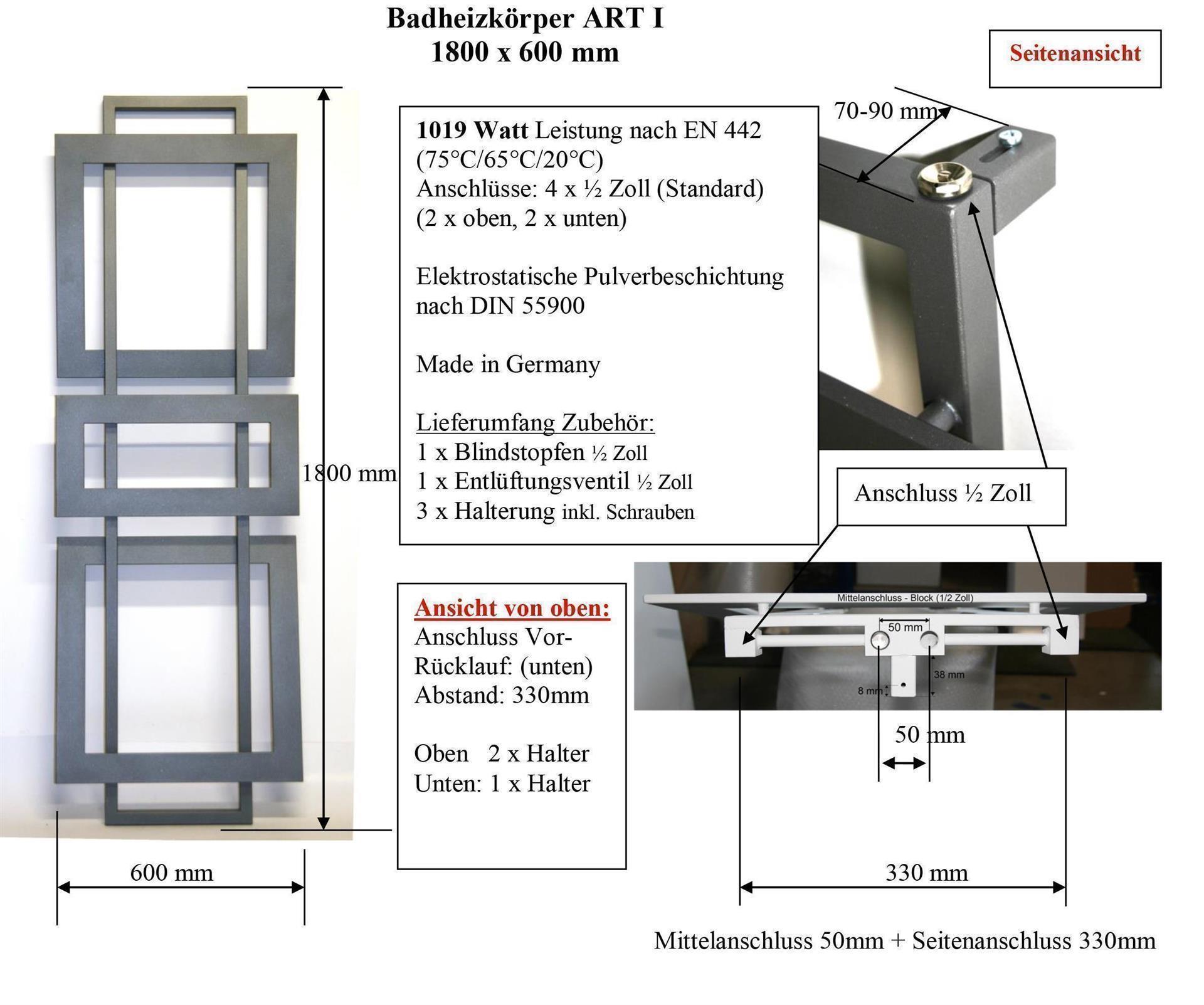 Badheizkörper ART I
1800 x 600 mm

Seitenansicht

70-90 mm

1019 Watt Leistung nach EN 442 (75°C/65°C/20°C)
Anschlüsse: 4 x ½ Zoll (Standard)
(2 x oben, 2 x unten)

Elektrostatische Pulverbeschichtung nach DIN 55900

Made in Germany

Lieferumfang Zubehör:
1 x Blindstopfen ½ Zoll
1 x Entlüftungsventil ½ Zoll
3 x Halterung inkl. Schrauben

1800 mm

Anschluss ½ Zoll

Ansicht von oben:
Anschluss Vor-Rücklauf: (unten)
Abstand: 330mm

Oben 2 x Halter
Unten: 1 x Halter

Mittelanschluss - Block (1/2 Zoll)
50 mm
38 mm
8 mm

50 mm

600 mm

330 mm

Mittelanschluss 50mm + Seitenanschluss 330mm